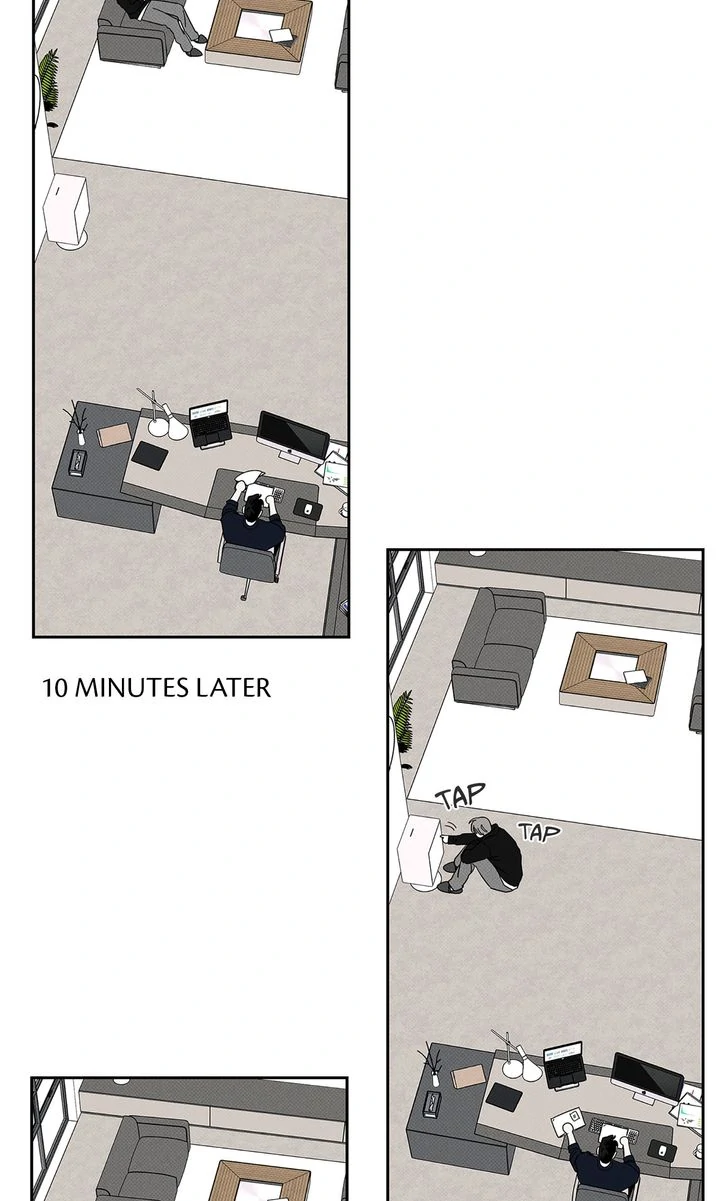 10 MINUTES LATER

TAP

TAP